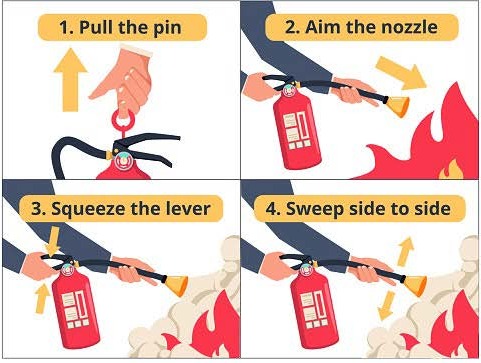 1. Pull the pin

2. Aim the nozzle

3. Squeeze the lever

4. Sweep side to side